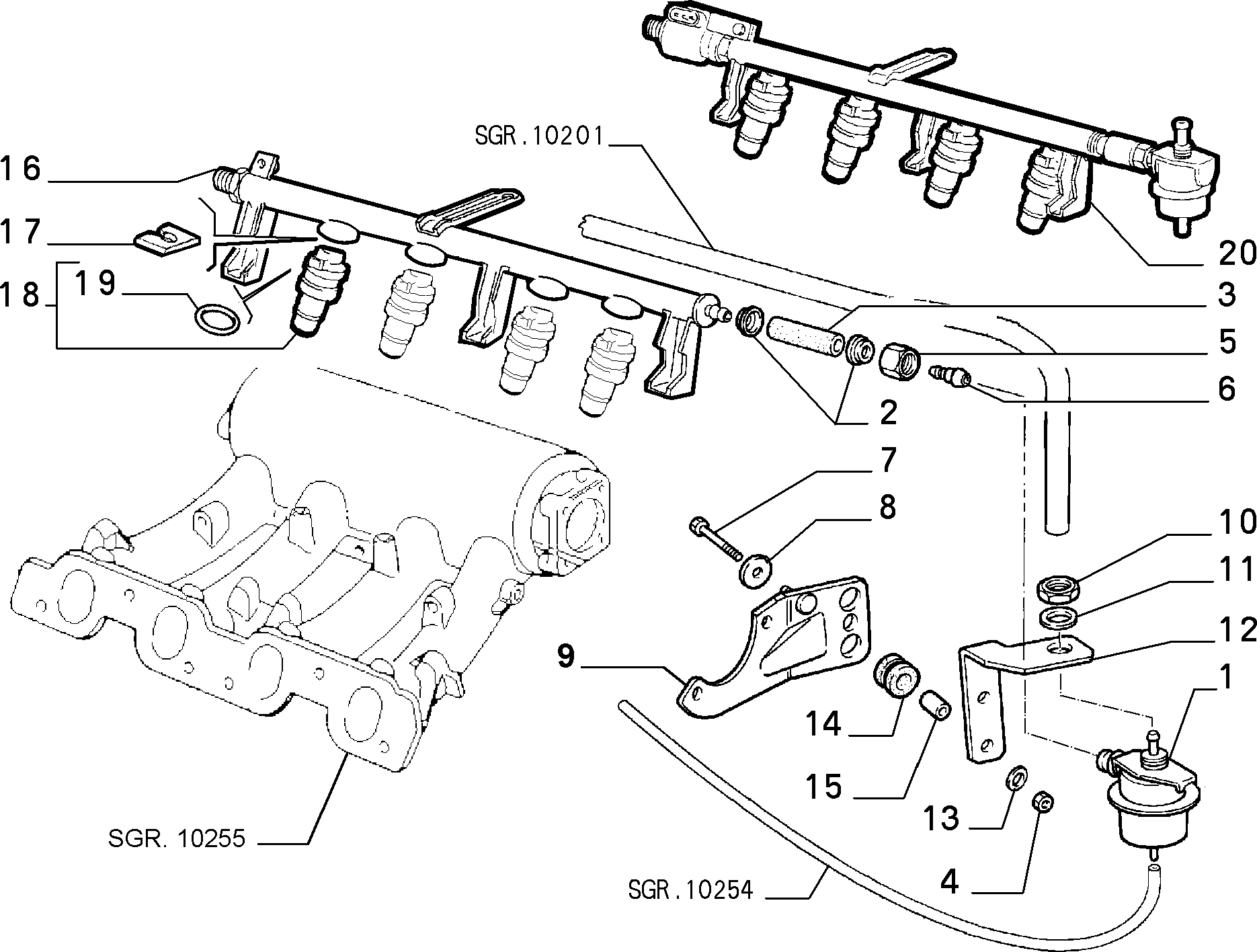 SGR.10201
16
17
18
19
20
3
5
6
2
7
8
10
11
12
9
1
14
15
13
4
SGR. 10255
SGR.10254