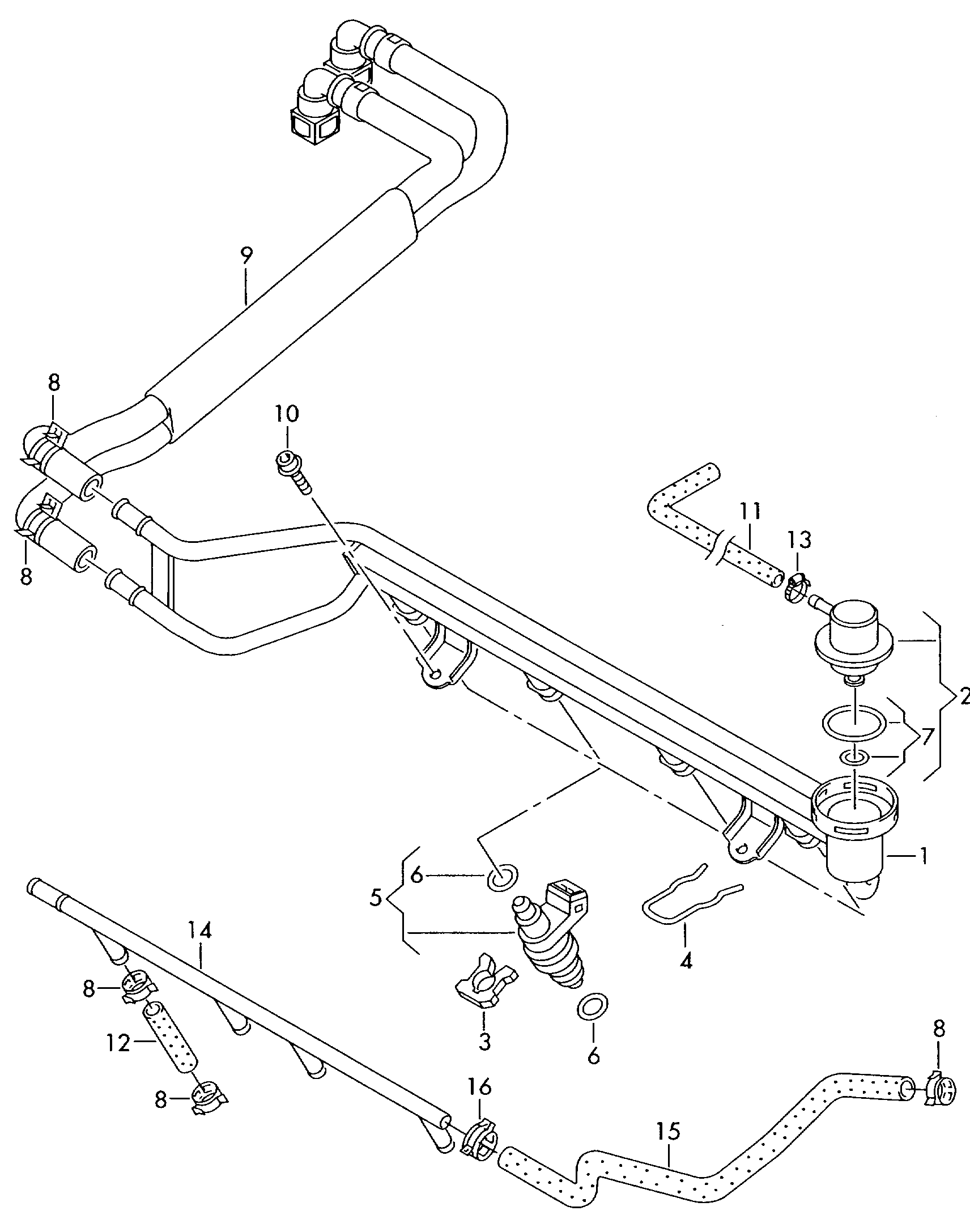 9
8
10
8
11
13
2
7
1
6
5
4
14
8
3
6
12
8
16
15
8