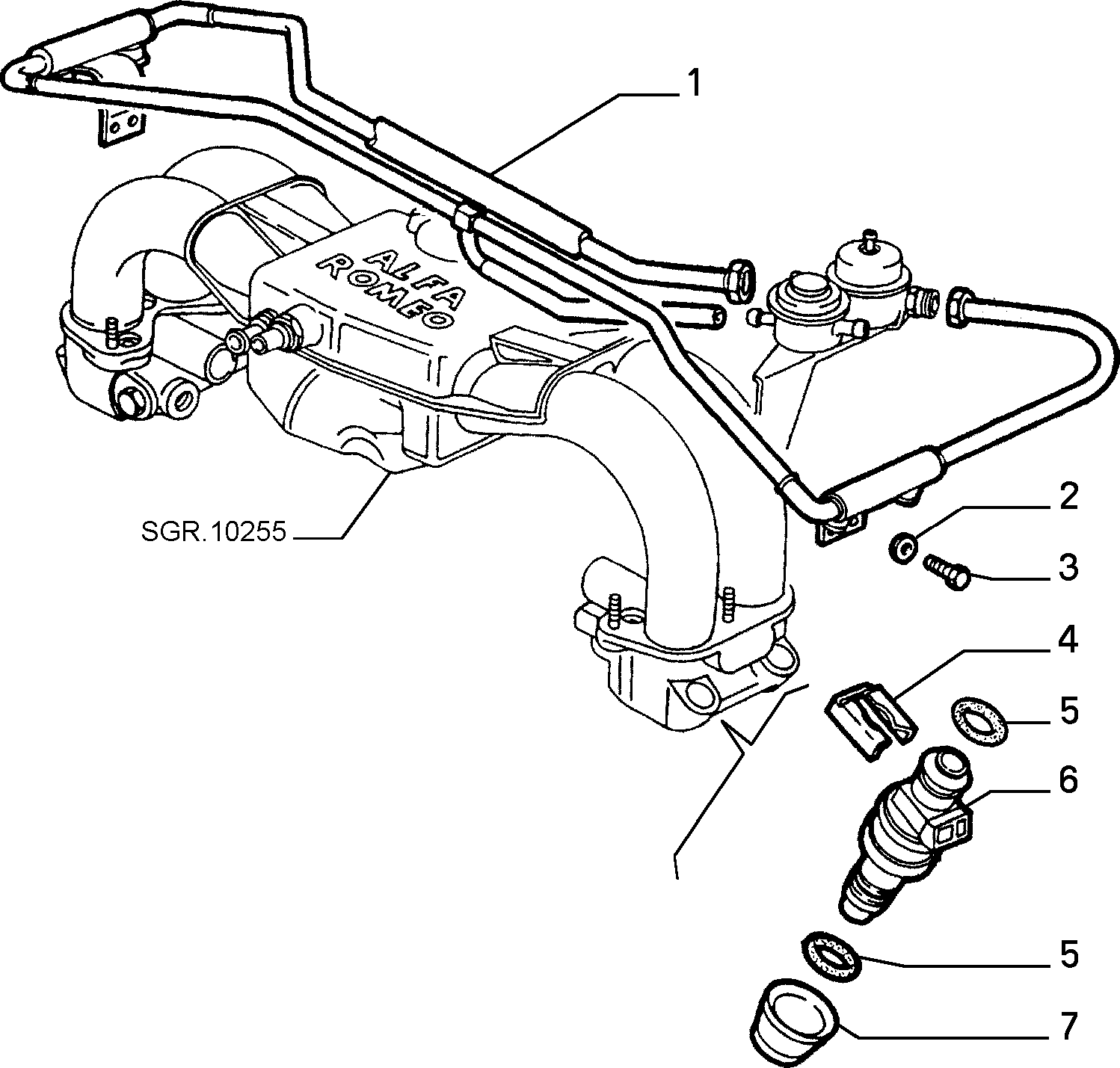 1

ALFA ROMEO

SGR.10255

2

3

4

5

6

5

7