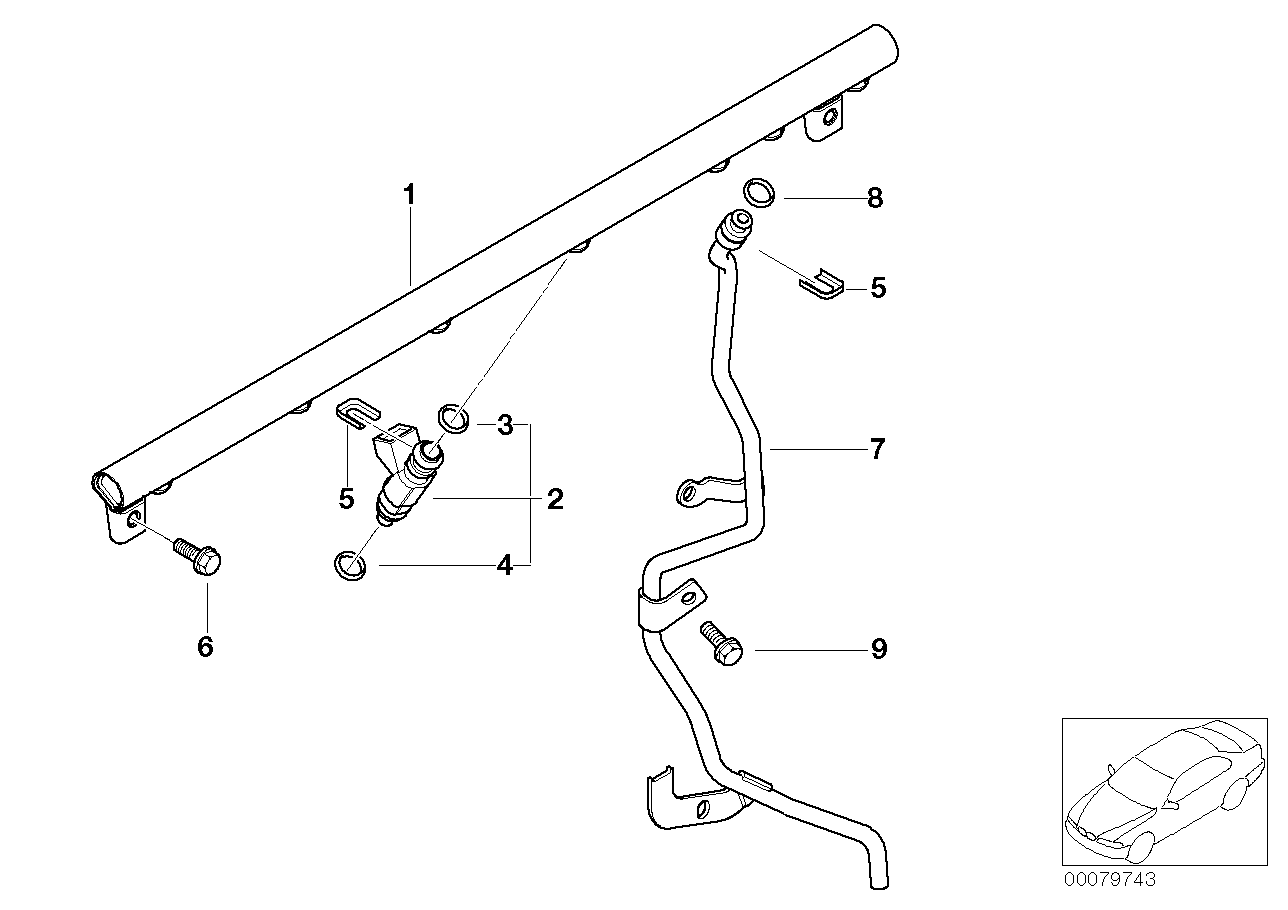 1
8
5
3
5
2
7
4
6
9
00079743